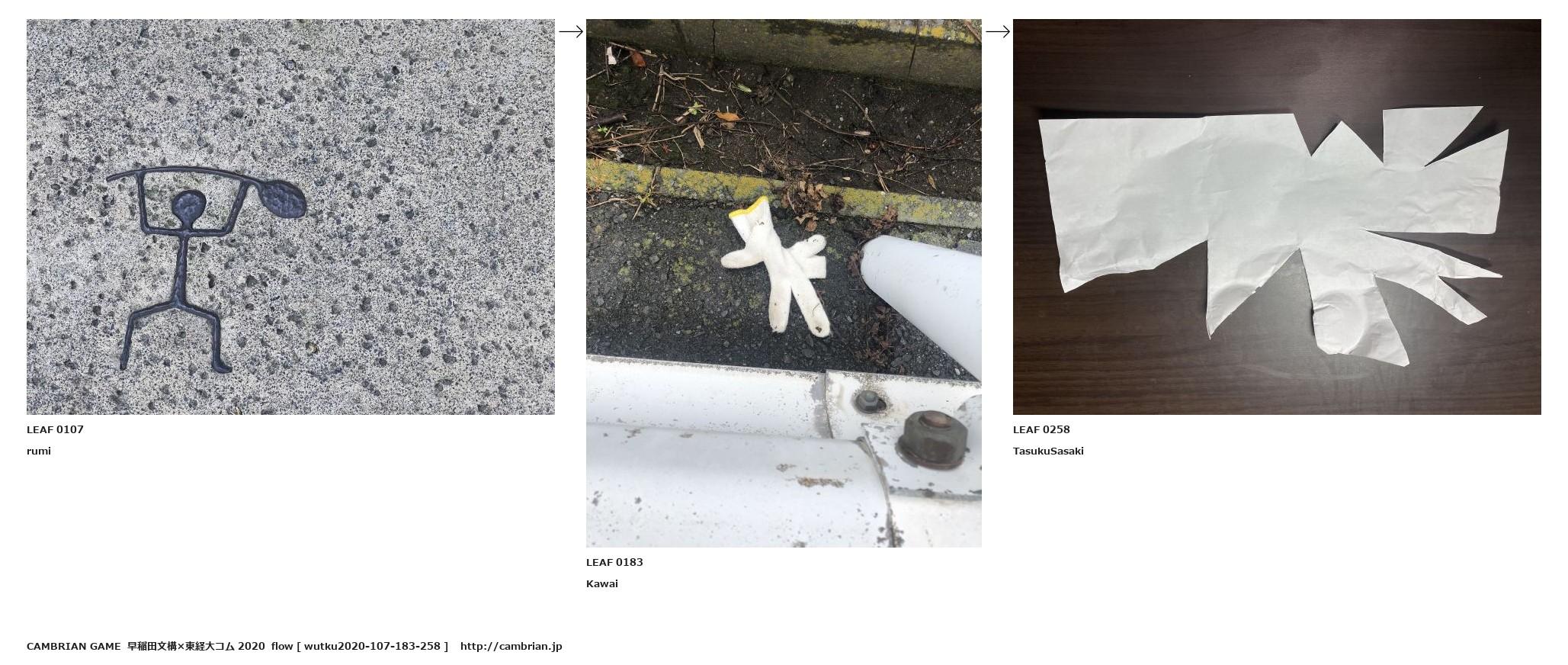 LEAF 0107

rumi

LEAF 0183

Kawai

LEAF 0258

TasukuSasaki

CAMBRIAN GAME 早稲田文構×東経大コム 2020 flow [ wutku2020-107-183-258 ] http://cambrian.jp