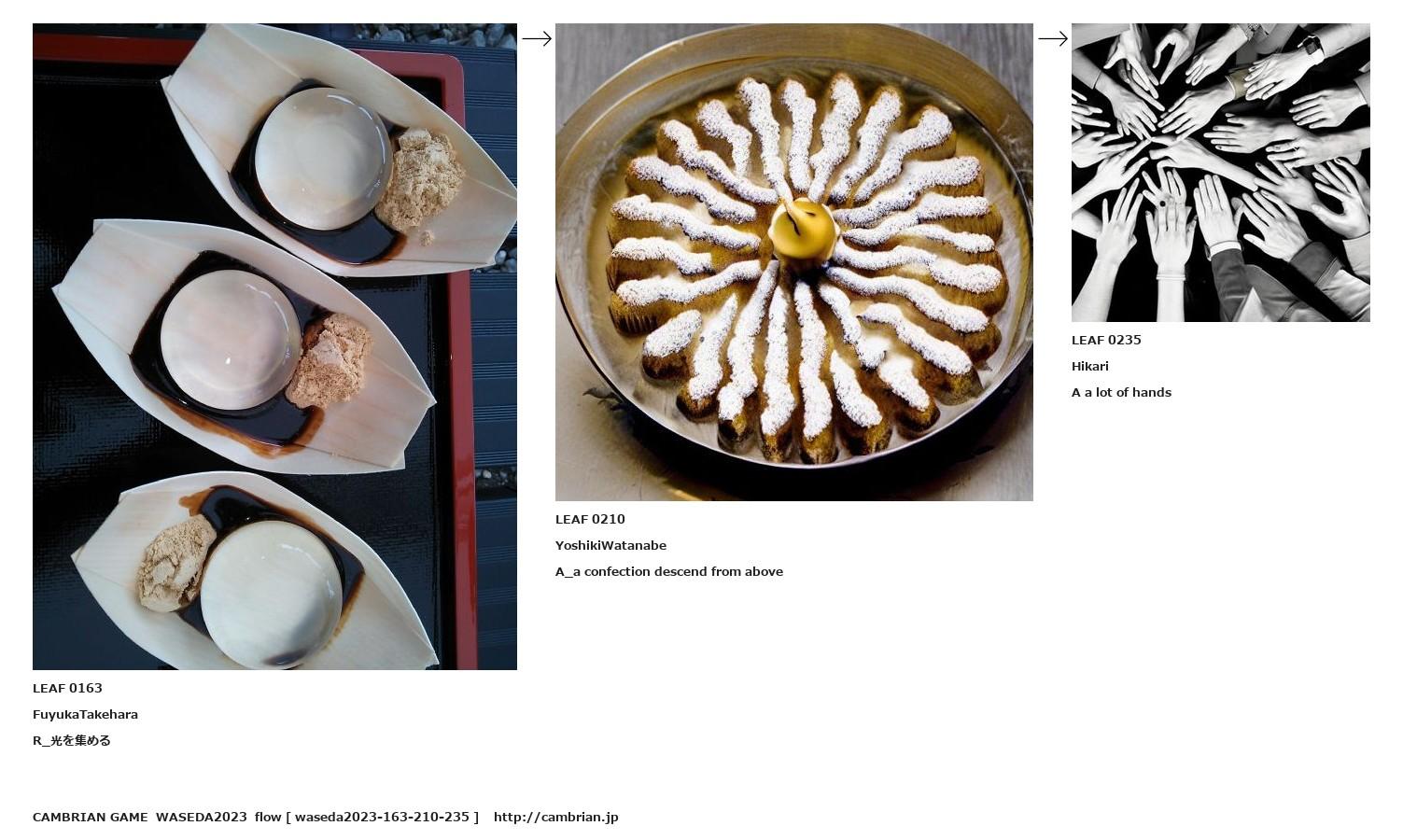 LEAF 0163

FuyukaTakehara

R_光を集める

LEAF 0210

YoshikiWatanabe

A_a confection descend from above

LEAF 0235

Hikari

A a lot of hands

CAMBRIAN GAME WASEDA2023 flow [ waseda2023-163-210-235 ] http://cambrian.jp