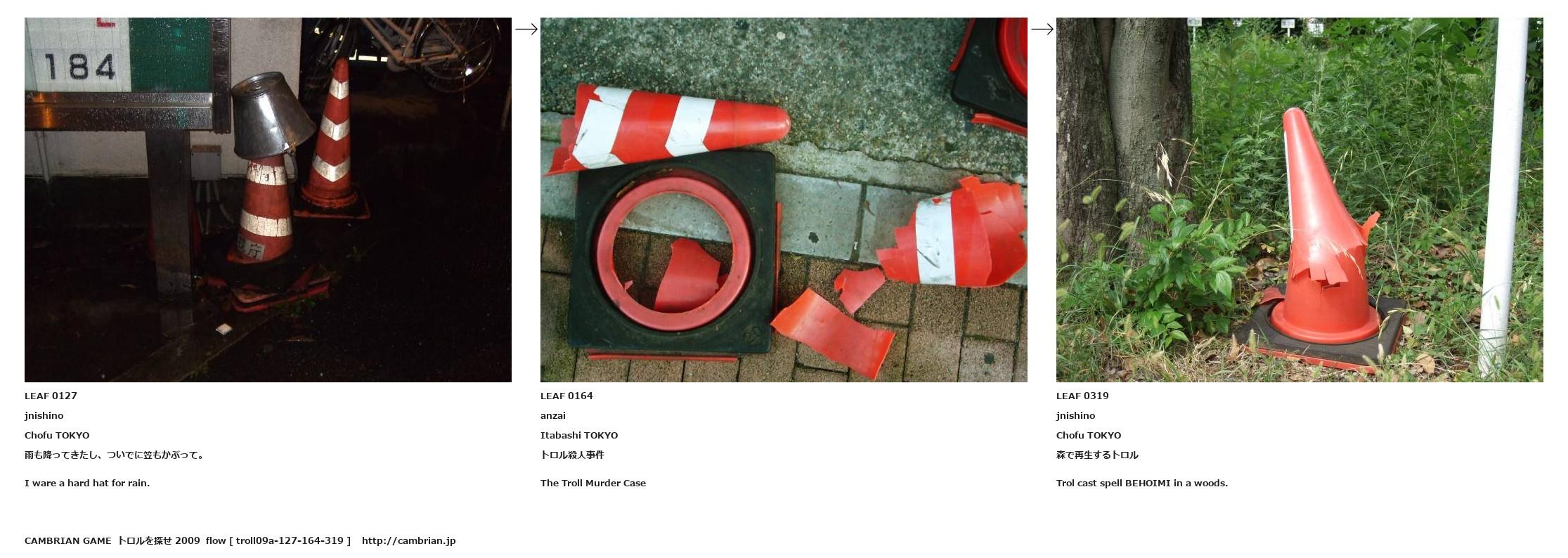 184

→

→

LEAF 0127
jnishino
Chofu TOKYO
雨も降ってきたし、ついでに笠もかぶって。

I ware a hard hat for rain.

LEAF 0164
anzai
Itabashi TOKYO
トロル殺人事件

The Troll Murder Case

LEAF 0319
jnishino
Chofu TOKYO
森で再生するトロル

Trol cast spell BEHOIMI in a woods.

CAMBRIAN GAME トロルを探せ 2009 flow [ troll09a-127-164-319 ] http://cambrian.jp