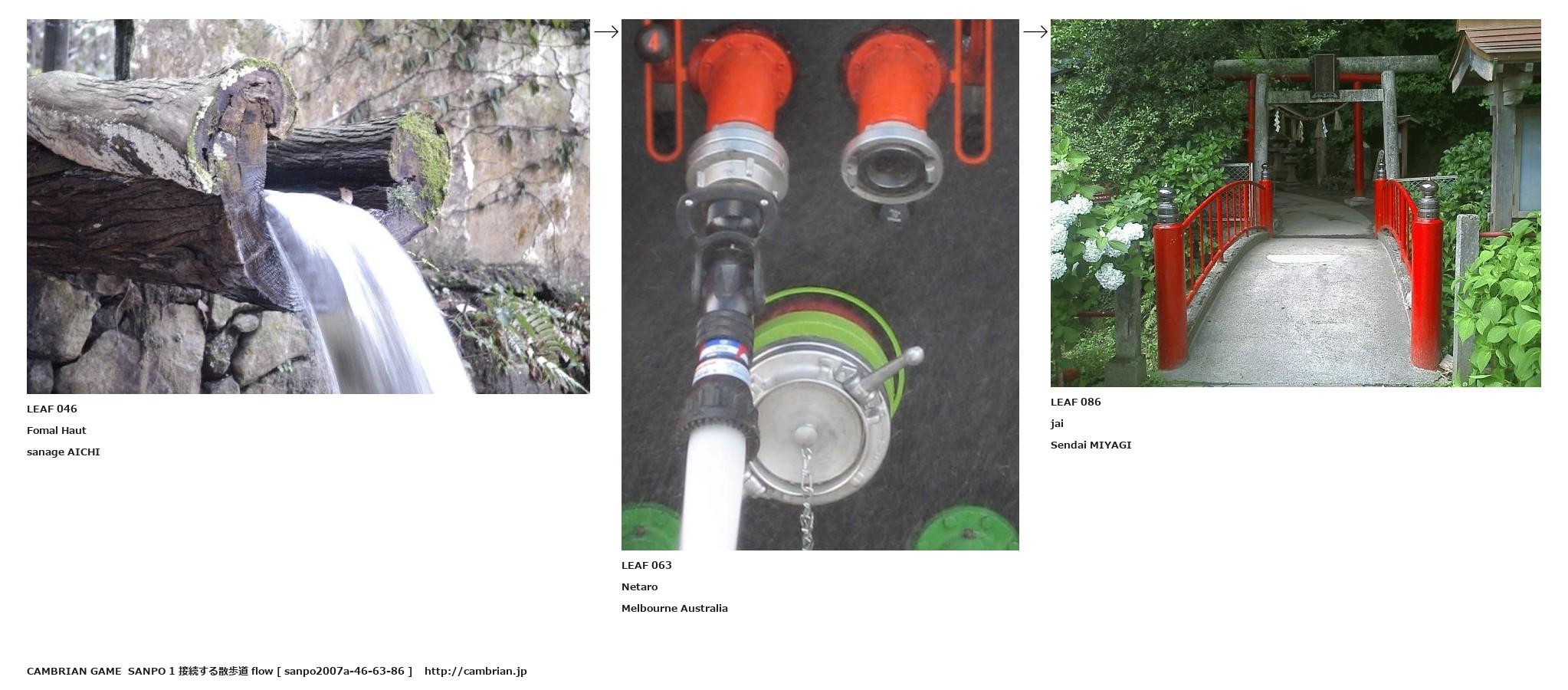 LEAF 046

Fomal Haut

sanage AICHI

4

LEAF 063

Netaro

Melbourne Australia

LEAF 086

jai

Sendai MIYAGI

CAMBRIAN GAME SANPO 1 接続する散歩道 flow [ sanpo2007a-46-63-86 ] http://cambrian.jp