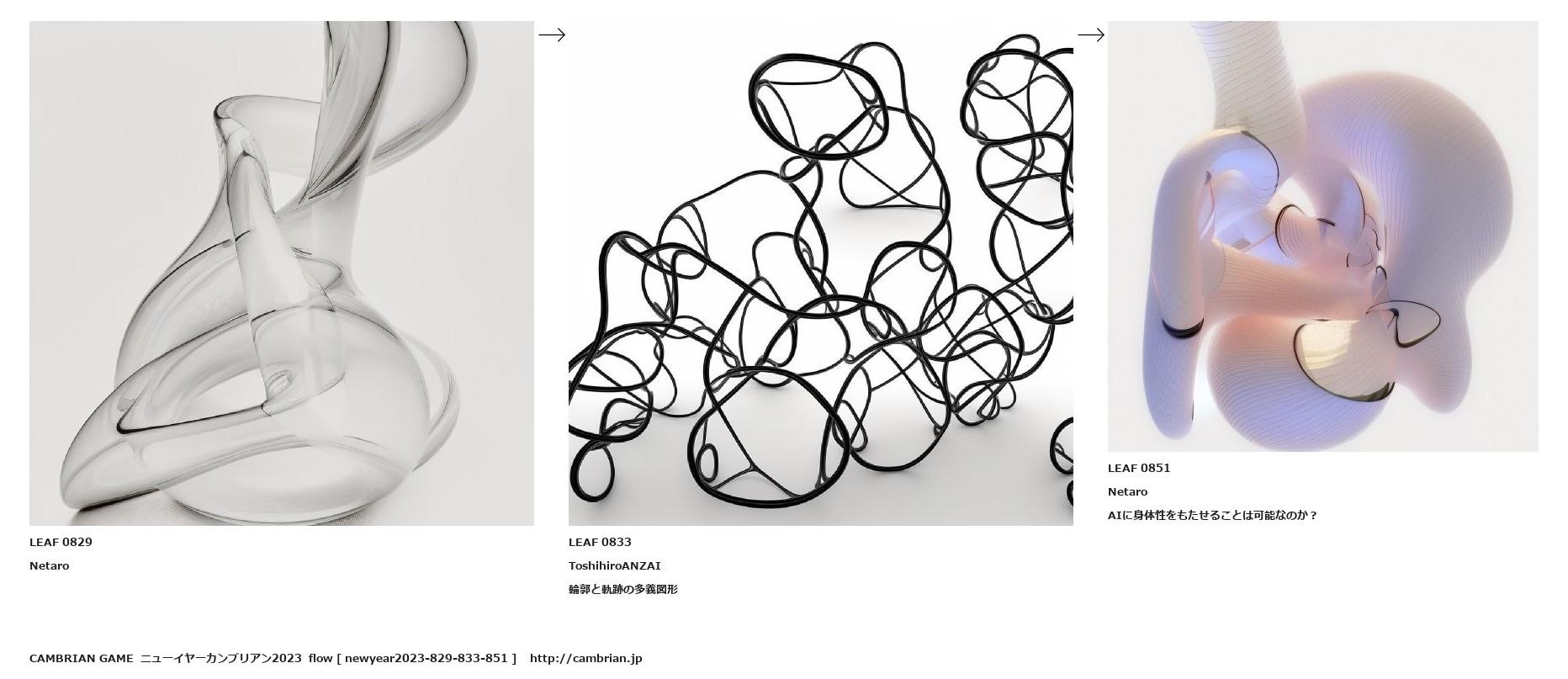 →

→

LEAF 0829

Netaro

LEAF 0833

ToshihiroANZAI

輪郭と軌跡の多義図形

LEAF 0851

Netaro

AIに身体性をもたせることは可能なのか？

CAMBRIAN GAME ニューイヤーカンブリアン2023 flow [ newyear2023-829-833-851 ] http://cambrian.jp