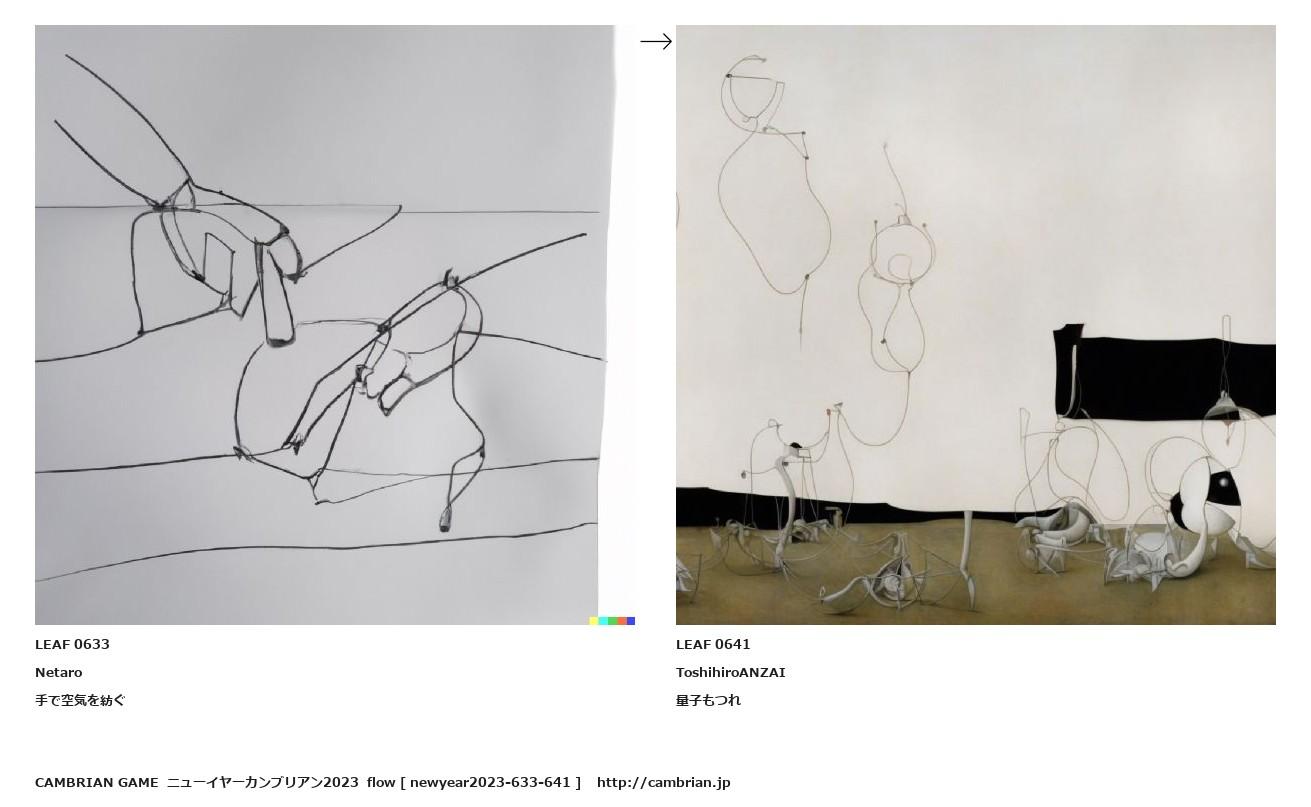 →

LEAF 0633

Netaro

手で空気を紡ぐ

LEAF 0641

ToshihiroANZAI

量子もつれ

CAMBRIAN GAME ニューイヤーカンブリアン2023 flow [ newyear2023-633-641 ] http://cambrian.jp