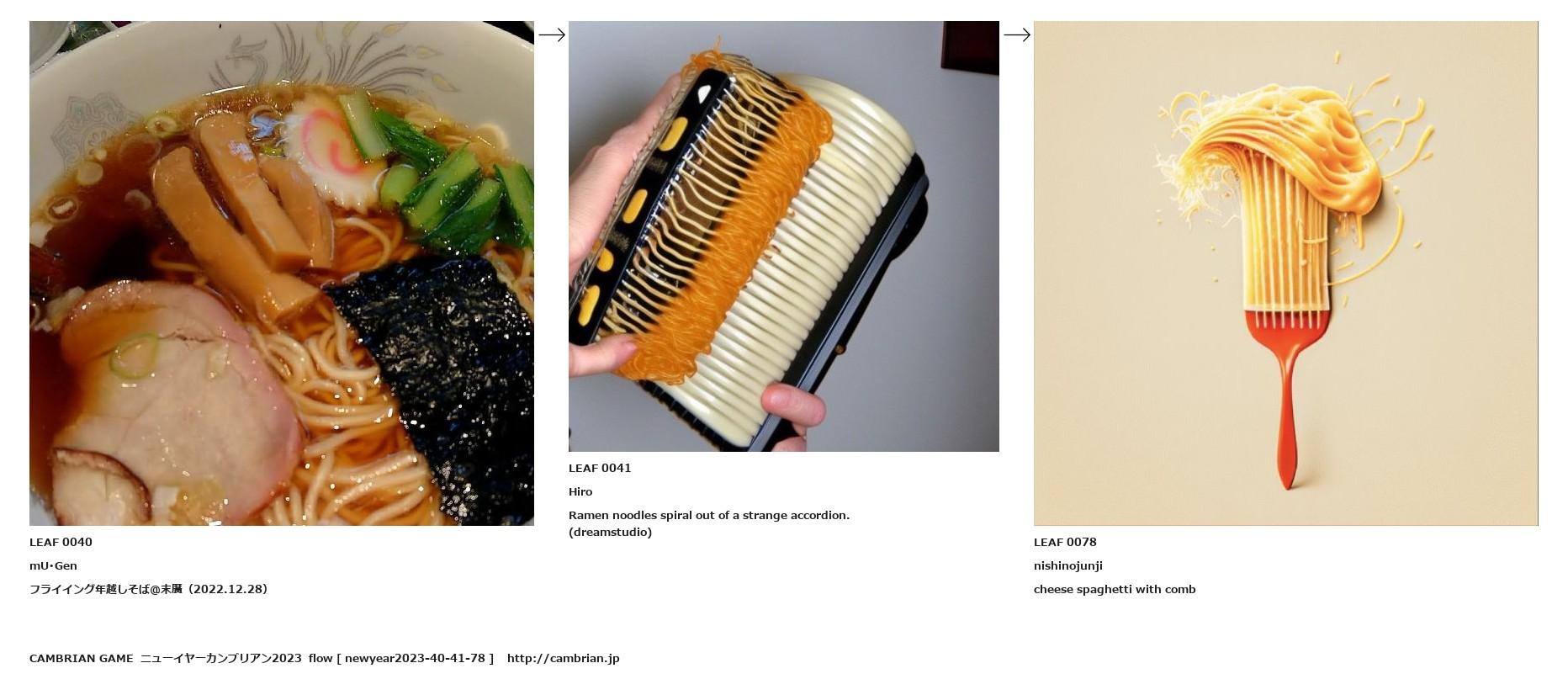 →

→

LEAF 0040

mU･Gen

フライイング年越しそば@末廣（2022.12.28）

LEAF 0041

Hiro

Ramen noodles spiral out of a strange accordion. (dreamstudio)

LEAF 0078

nishinojunji

cheese spaghetti with comb

CAMBRIAN GAME ニューイヤーカンブリアン2023 flow [ newyear2023-40-41-78 ] http://cambrian.jp