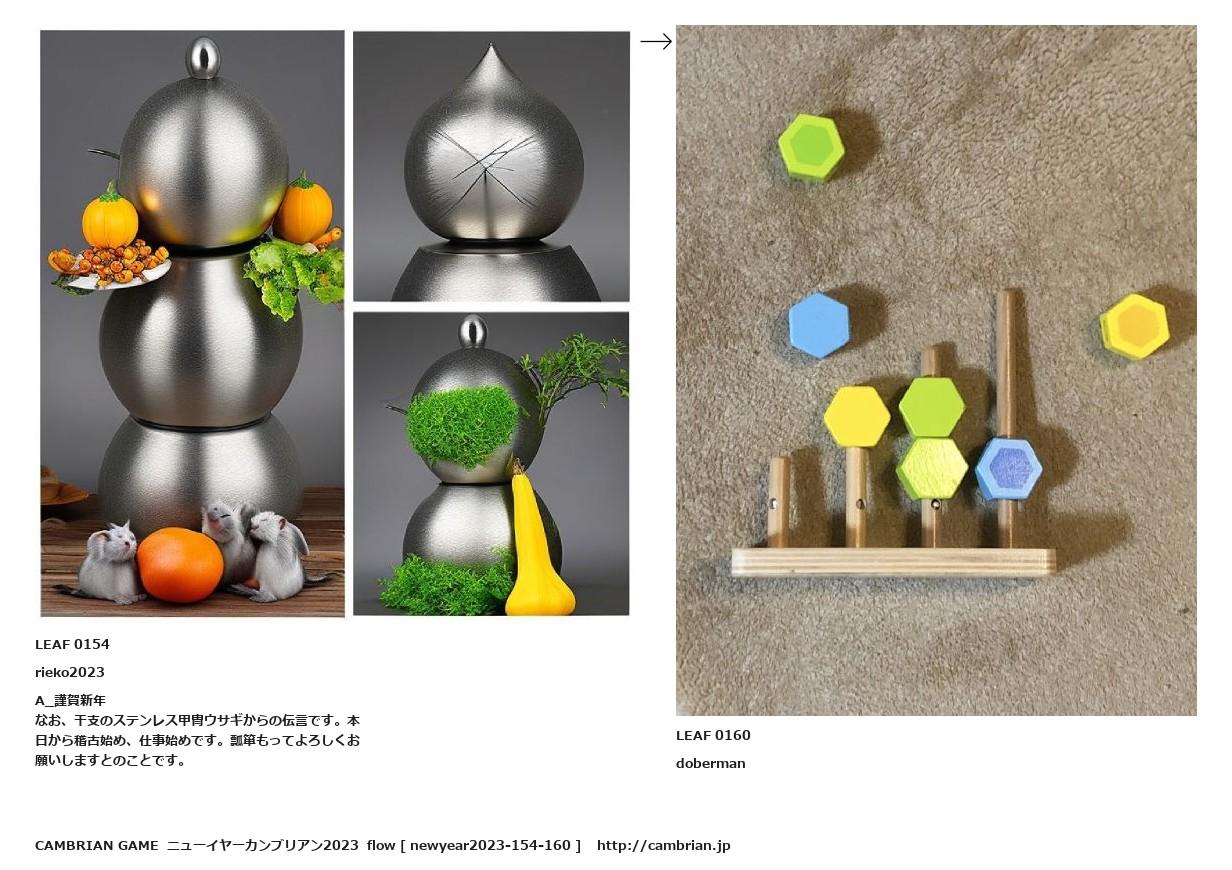 →

LEAF 0154

rieko2023

A_謹賀新年
なお、干支のステンレス甲冑ウサギからの伝言です。本日から稽古始め、仕事始めです。瓢箪もってよろしくお願いしますとのことです。

LEAF 0160

doberman

CAMBRIAN GAME ニューイヤーカンブリアン2023 flow [ newyear2023-154-160 ] http://cambrian.jp