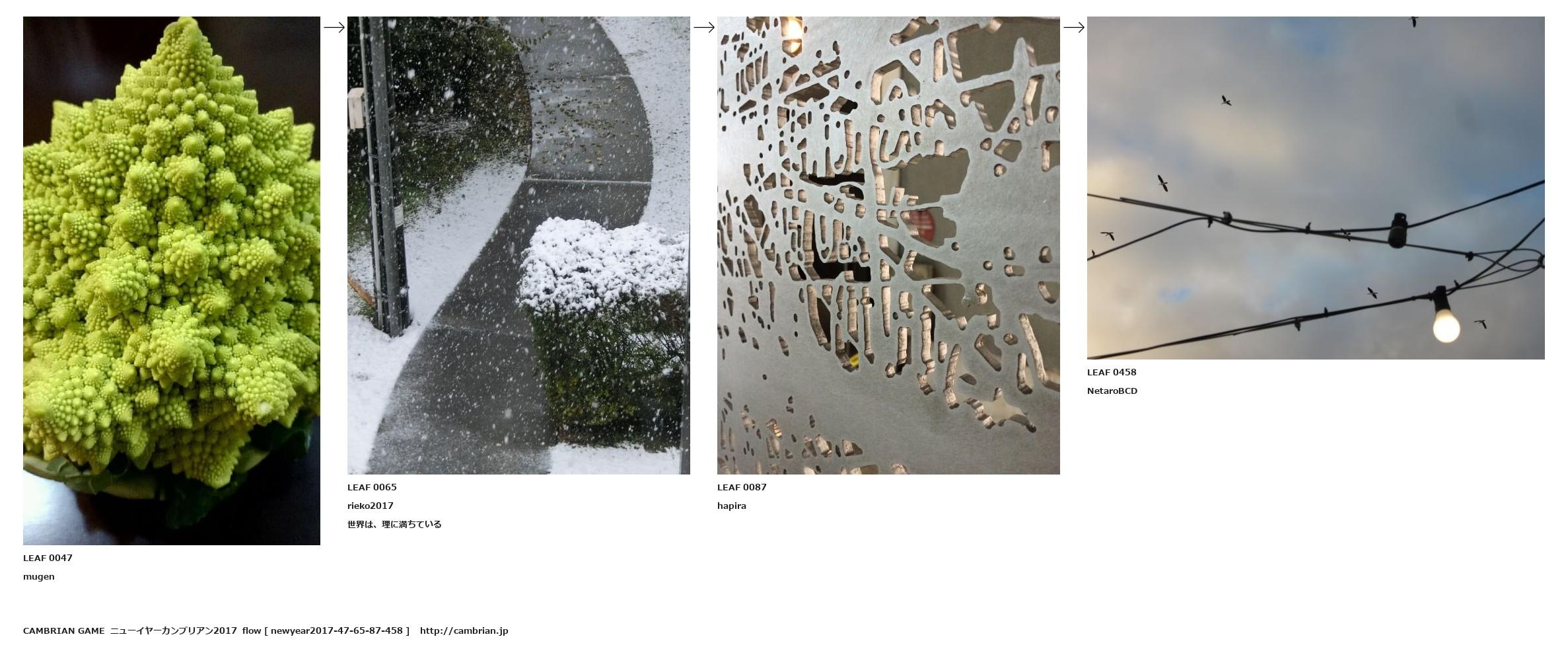 LEAF 0047
mugen

LEAF 0065
rieko2017
世界は、理に満ちている

LEAF 0087
hapira

LEAF 0458
NetaroBCD

CAMBRIAN GAME ニューイヤーカンブリアン2017 flow [ newyear2017-47-65-87-458 ] http://cambrian.jp