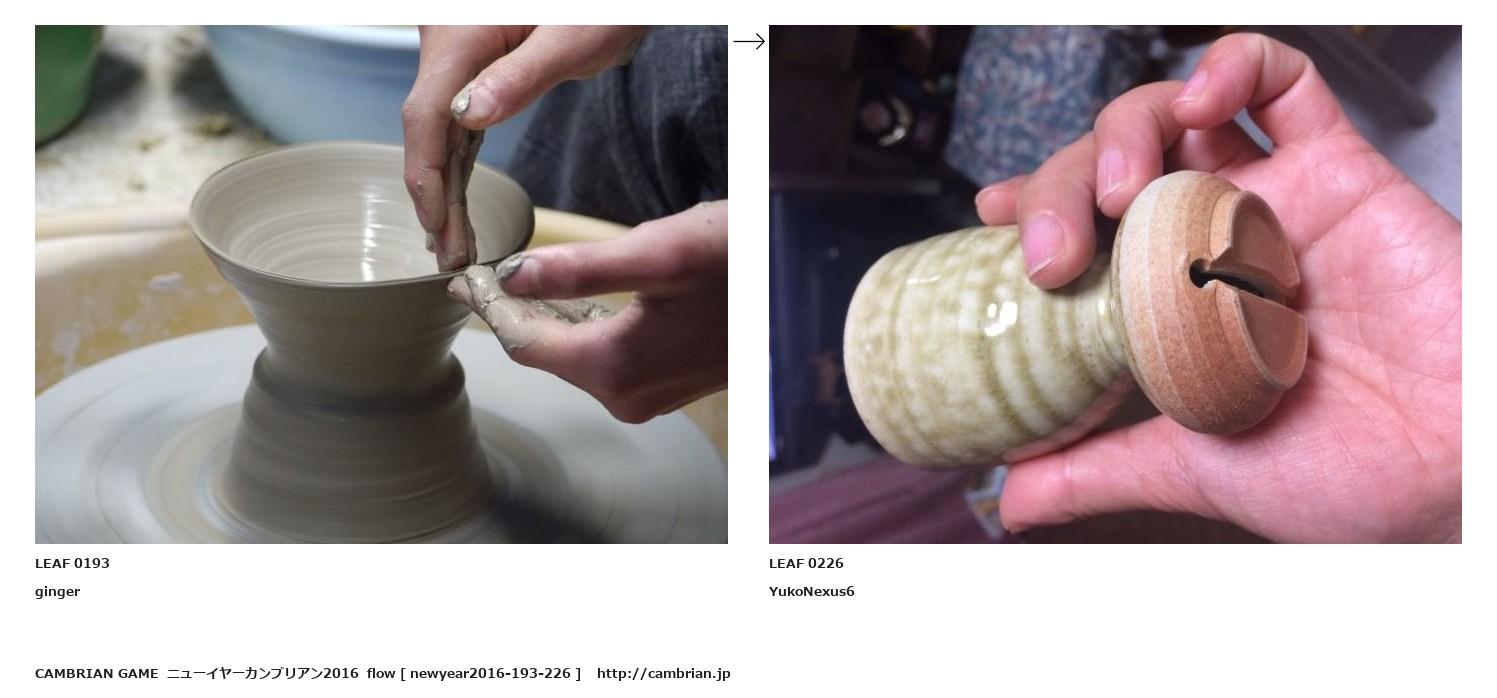 →

LEAF 0193

ginger

LEAF 0226

YukoNexus6

CAMBRIAN GAME ニューイヤーカンブリアン2016 flow [ newyear2016-193-226 ] http://cambrian.jp